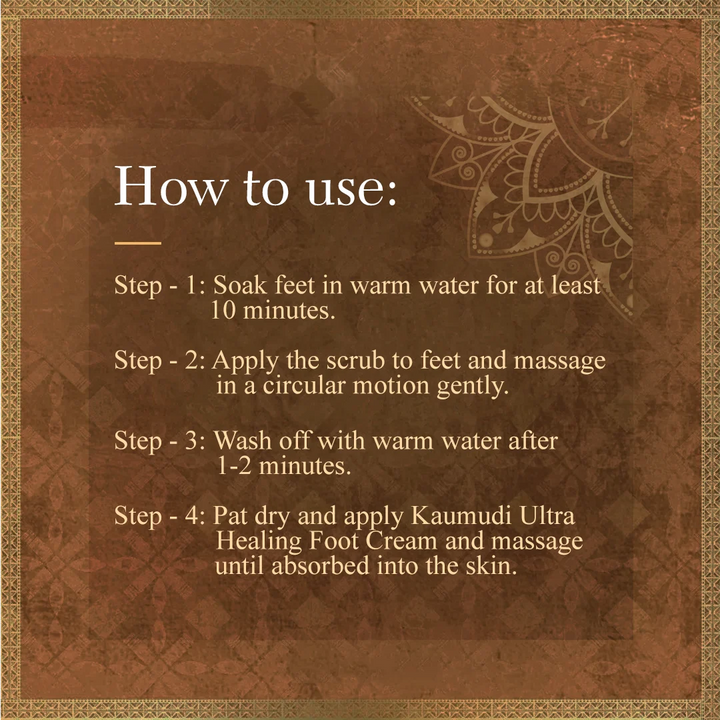 How to use:

Step - 1: Soak feet in warm water for at least 10 minutes.

Step - 2: Apply the scrub to feet and massage in a circular motion gently.

Step - 3: Wash off with warm water after 1-2 minutes.

Step - 4: Pat dry and apply Kaumudi Ultra Healing Foot Cream and massage until absorbed into the skin.